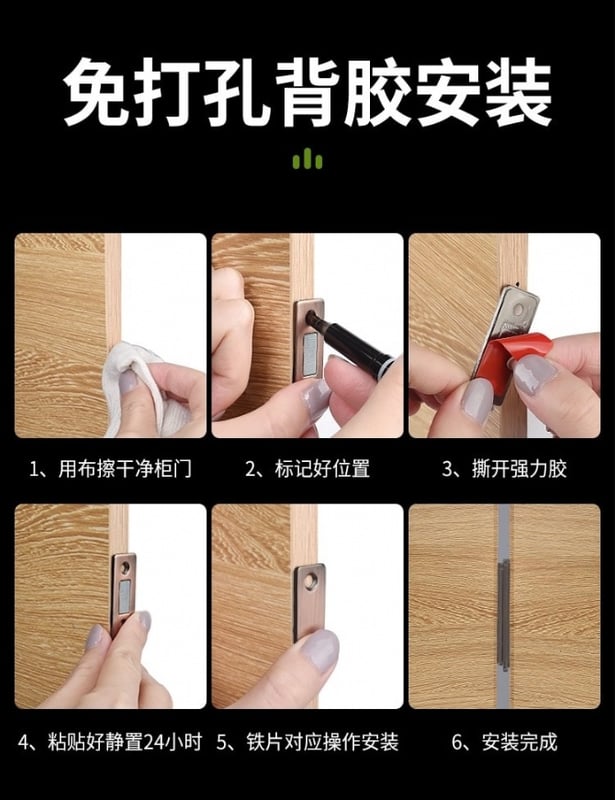 免打孔背胶安装

1、用布擦干净柜门

2、标记好位置

3、撕开强力胶

4、粘贴好静置24小时

5、铁片对应操作安装

6、安装完成