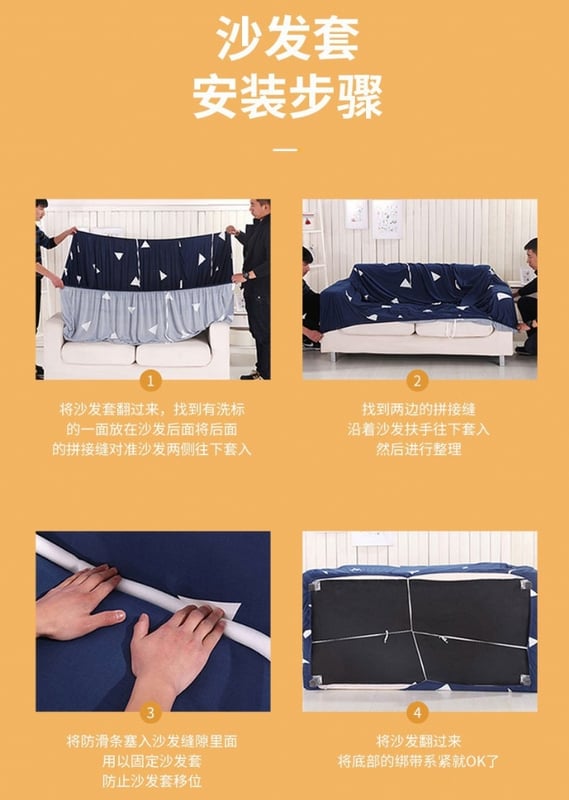 沙发套
安装步骤

1

将沙发套翻过来，找到有洗标
的一面放在沙发后面将后面
的拼接缝对准沙发两侧往下套入

2

找到两边的拼接缝
沿着沙发扶手往下套入
然后进行整理

3

将防滑条塞入沙发缝隙里面
用以固定沙发套
防止沙发套移位

4

将沙发翻过来
将底部的绑带系紧就OK了