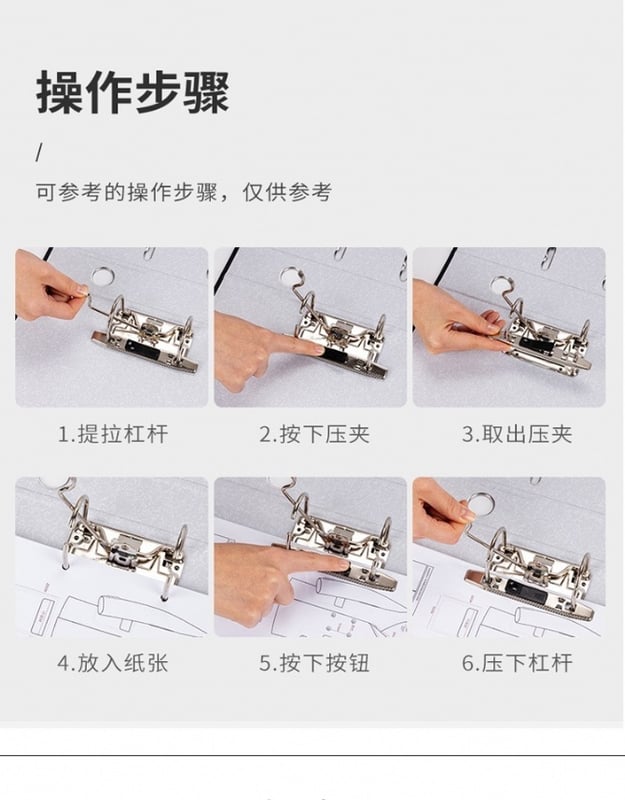 操作步骤

/

可参考的操作步骤，仅供参考

1.提拉杠杆

2.按下压夹

3.取出压夹

4.放入纸张

5.按下按钮

6.压下杠杆