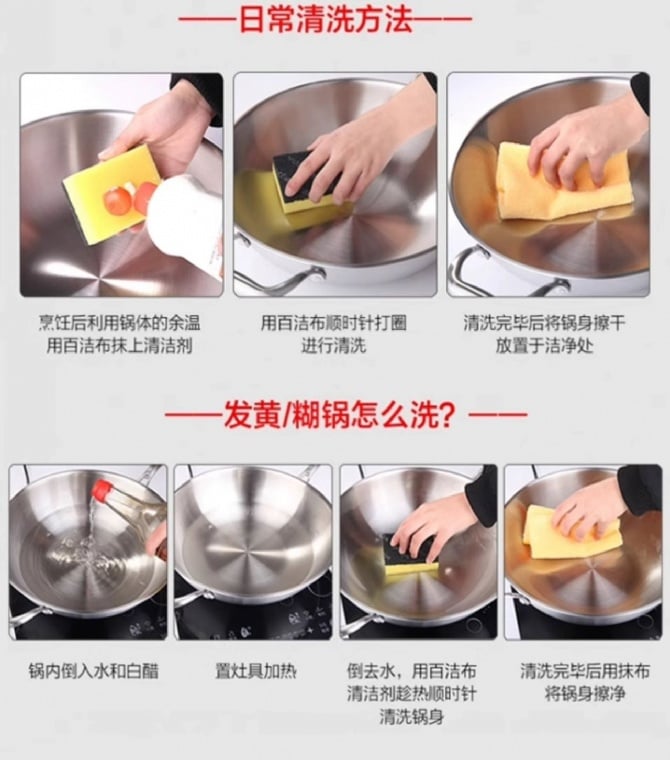 ——日常清洗方法——

烹饪后利用锅体的余温
用百洁布抹上清洁剂

用百洁布顺时针打圈
进行清洗

清洗完毕后将锅身擦干
放置于洁净处

——发黄/糊锅怎么洗？——

锅内倒入水和白醋

置灶具加热

倒去水，用百洁布
清洁剂趁热顺时针
清洗锅身

清洗完毕后用抹布
将锅身擦净