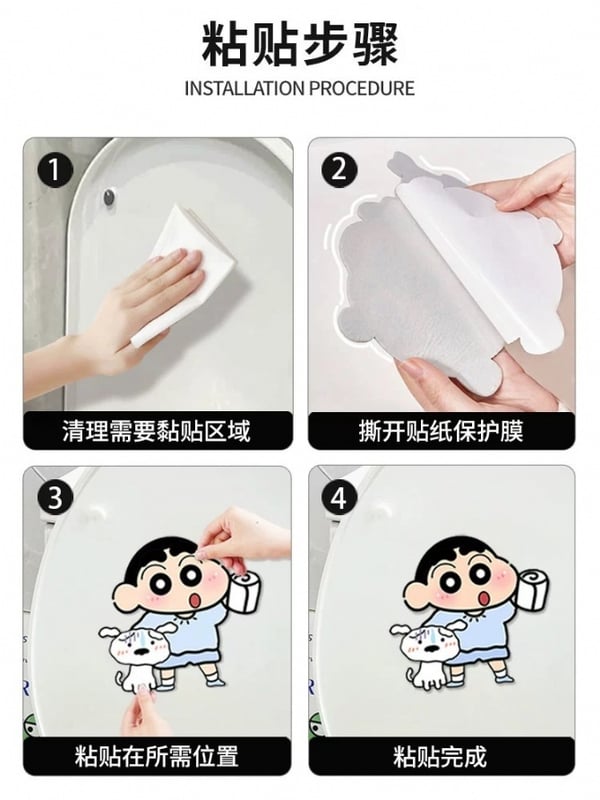 粘贴步骤

INSTALLATION PROCEDURE

1

清理需要黏贴区域

2

撕开贴纸保护膜

3

粘贴在所需位置

4

粘贴完成