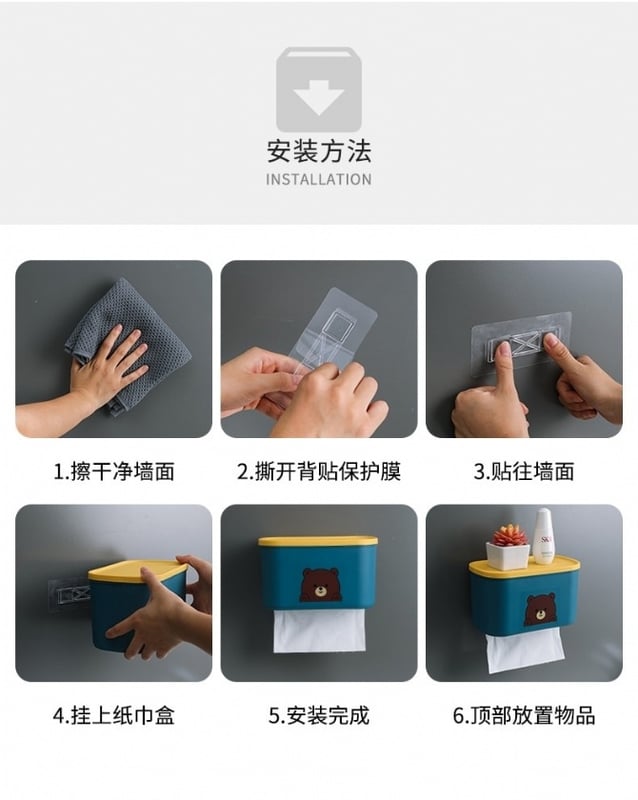 安装方法
INSTALLATION

1.擦干净墙面

2.撕开背贴保护膜

3.贴往墙面

4.挂上纸巾盒

5.安装完成

6.顶部放置物品