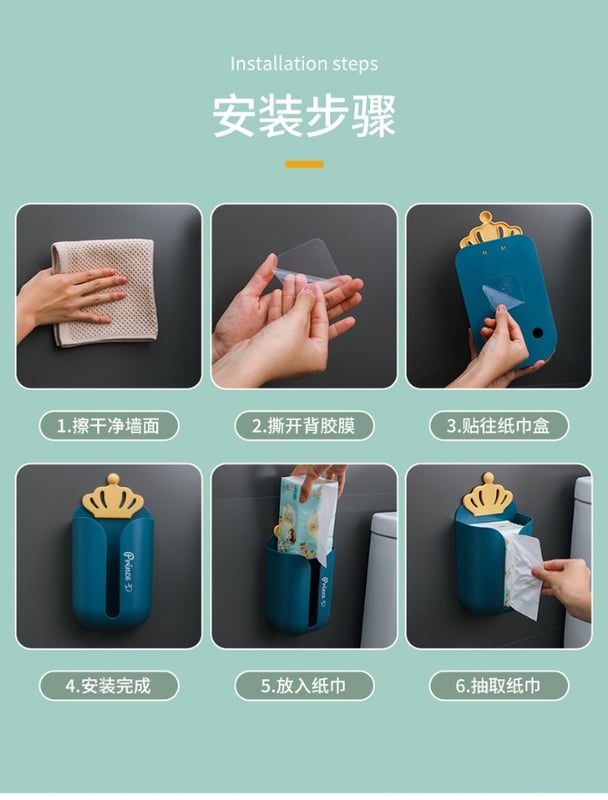 Installation steps

安装步骤

1.擦干净墙面

2.撕开背胶膜

3.贴往纸巾盒

4.安装完成

5.放入纸巾

6.抽取纸巾