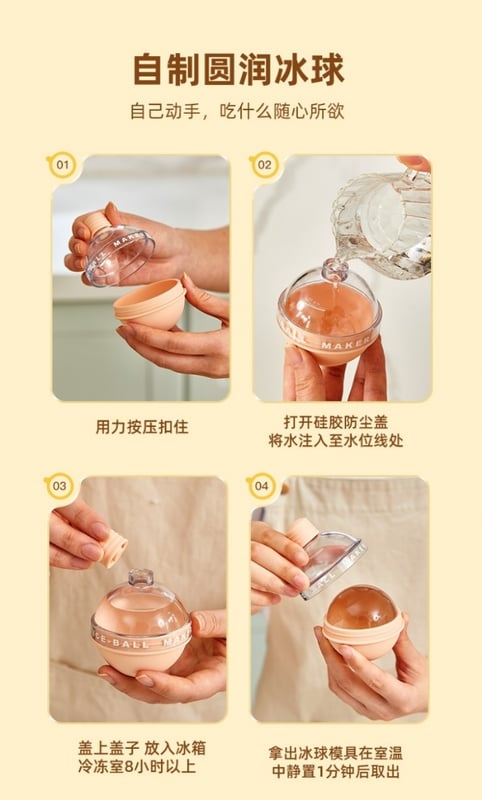 自制圆润冰球

自己动手，吃什么随心所欲

01

用力按压扣住

02

打开硅胶防尘盖
将水注入至水位线处

03

盖上盖子 放入冰箱
冷冻室8小时以上

04

拿出冰球模具在室温
中静置1分钟后取出